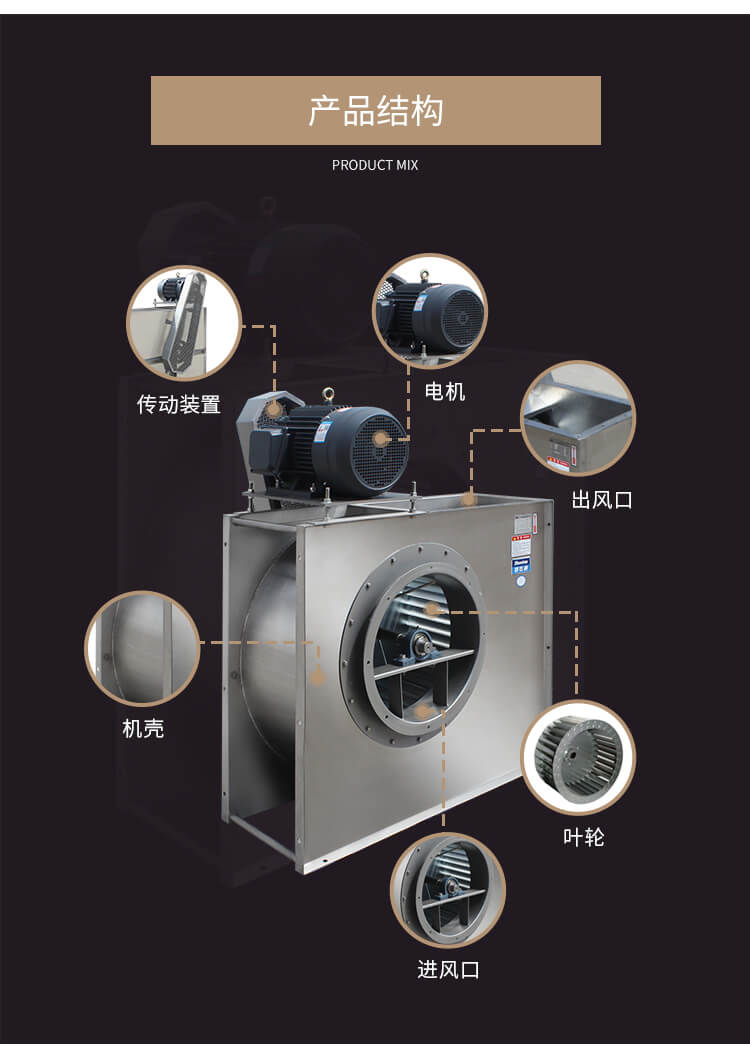 产品结构

PRODUCT MIX

传动装置

电机

出风口

机壳

叶轮

进风口