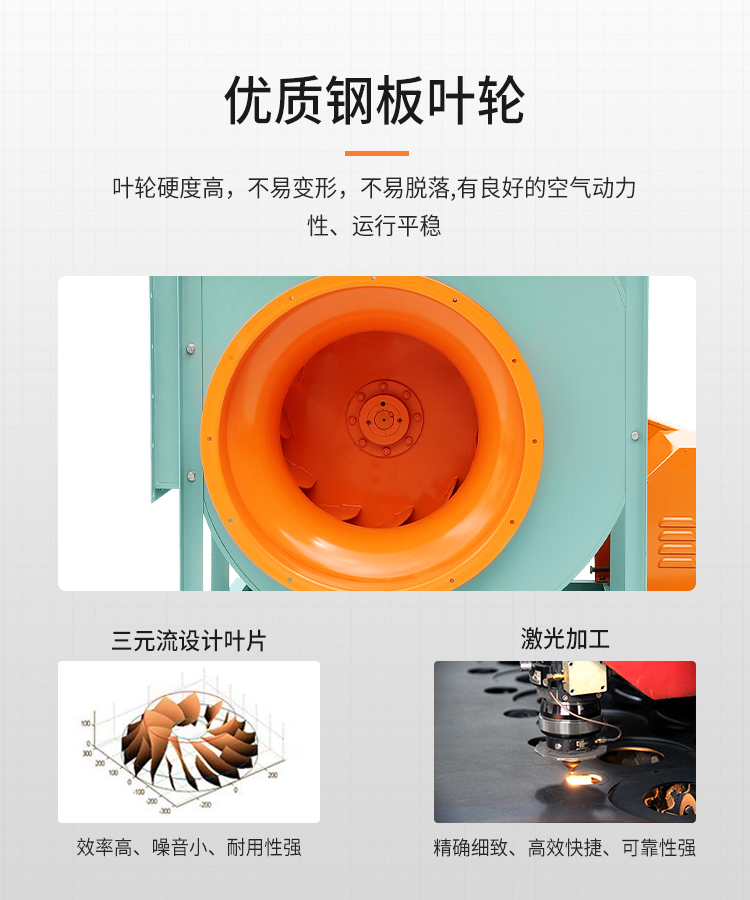 优质钢板叶轮

叶轮硬度高，不易变形，不易脱落,有良好的空气动力性、运行平稳

三元流设计叶片

100
0
300
200
100
0
-100
-200
-300
-200
0
200

效率高、噪音小、耐用性强

激光加工

精确细致、高效快捷、可靠性强